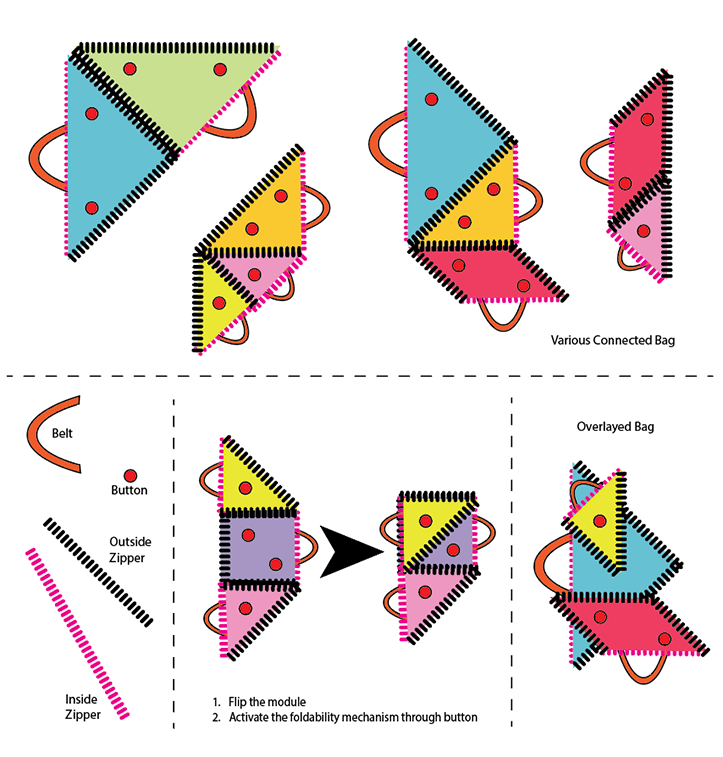 Various Connected Bag

Belt

Button

Outside Zipper

Inside Zipper

1. Flip the module
2. Activate the foldability mechanism through button

Overlayed Bag